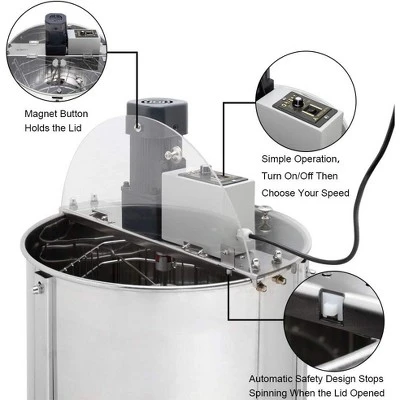 Magnet Button
Holds the Lid

Simple Operation,
Turn On/Off Then
Choose Your Speed

Automatic Safety Design Stops
Spinning When the Lid Opened