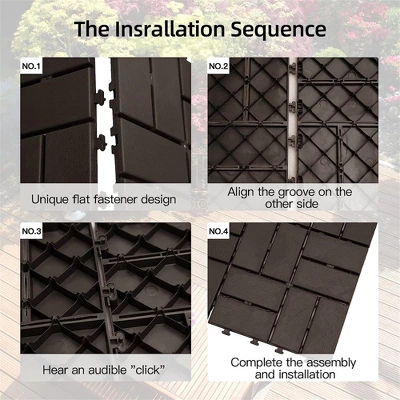 The Insrallation Sequence

NO.1

Unique flat fastener design

NO.2

Align the groove on the other side

NO.3

Hear an audible "click"

NO.4

Complete the assembly and installation