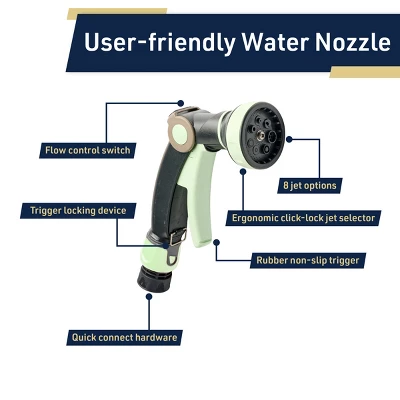 User-friendly Water Nozzle

Flow control switch

8 jet options

Trigger locking device

Ergonomic click-lock jet selector

Rubber non-slip trigger

Quick connect hardware