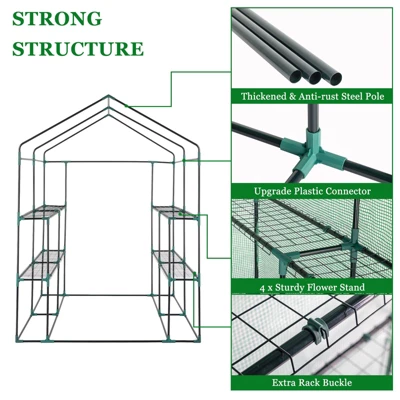 STRONG STRUCTURE

Thickened & Anti-rust Steel Pole

Upgrade Plastic Connector

4 x Sturdy Flower Stand

Extra Rack Buckle