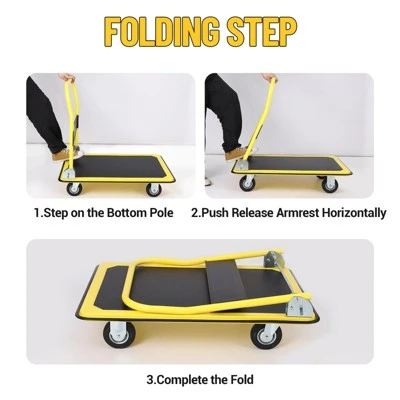 FOLDING STEP

1.Step on the Bottom Pole

2.Push Release Armrest Horizontally

3.Complete the Fold