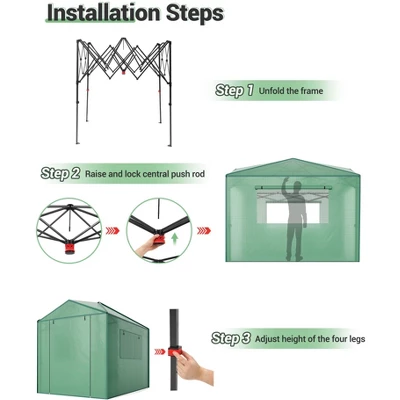 Installation Steps

Step 1 Unfold the frame

Step 2 Raise and lock central push rod

Step 3 Adjust height of the four legs